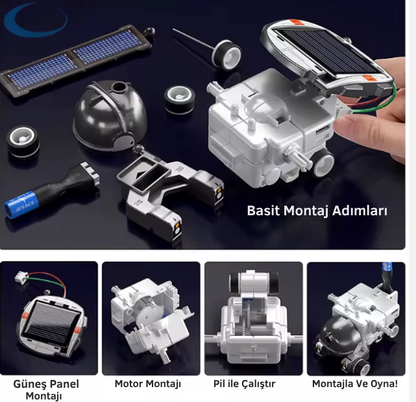 Basit Montaj Adımları

Güneş Panel Montajı

Motor Montajı

Pil ile Çalıştır

Montajla Ve Oyna!